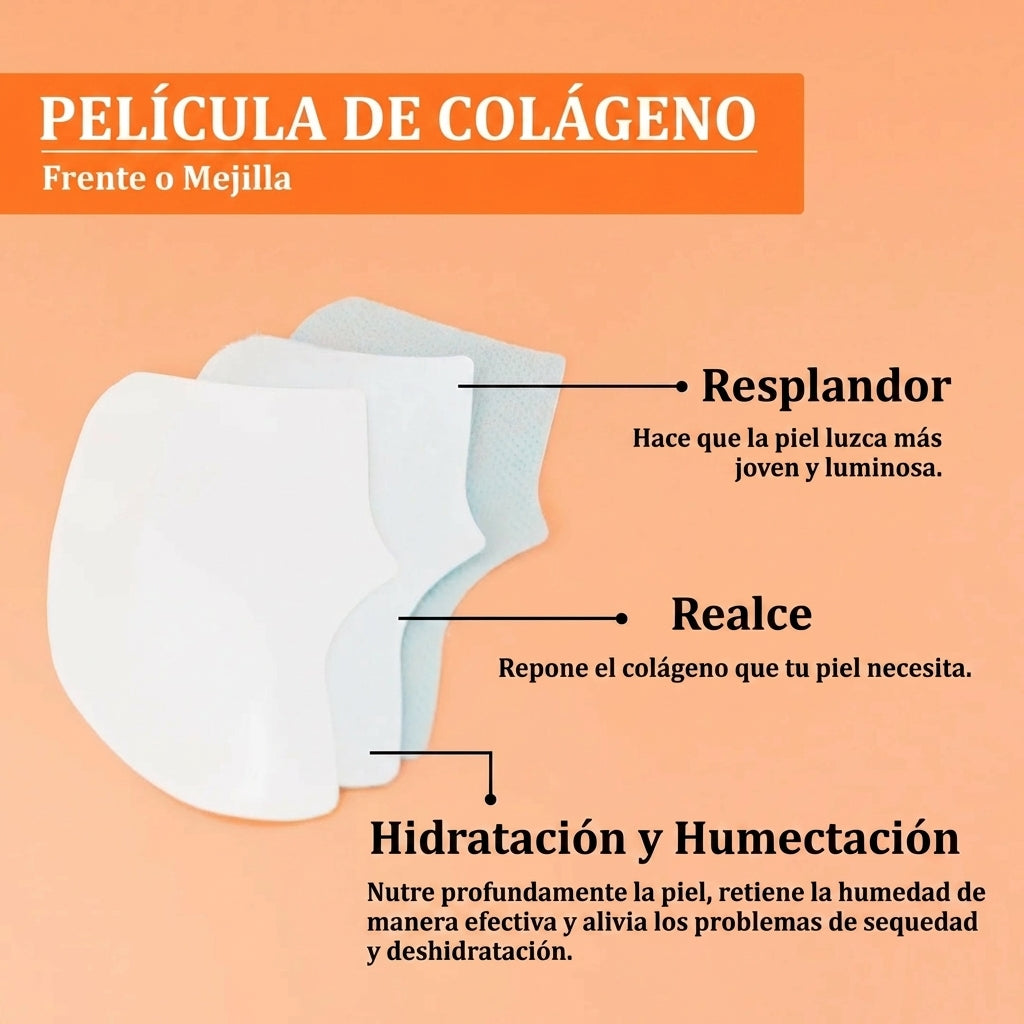 PELÍCULA DE COLÁGENO
Frente o Mejilla

Resplandor
Hace que la piel luzca más joven y luminosa.

Realce
Repone el colágeno que tu piel necesita.

Hidratación y Humectación
Nutre profundamente la piel, retiene la humedad de manera efectiva y alivia los problemas de sequedad y deshidratación.