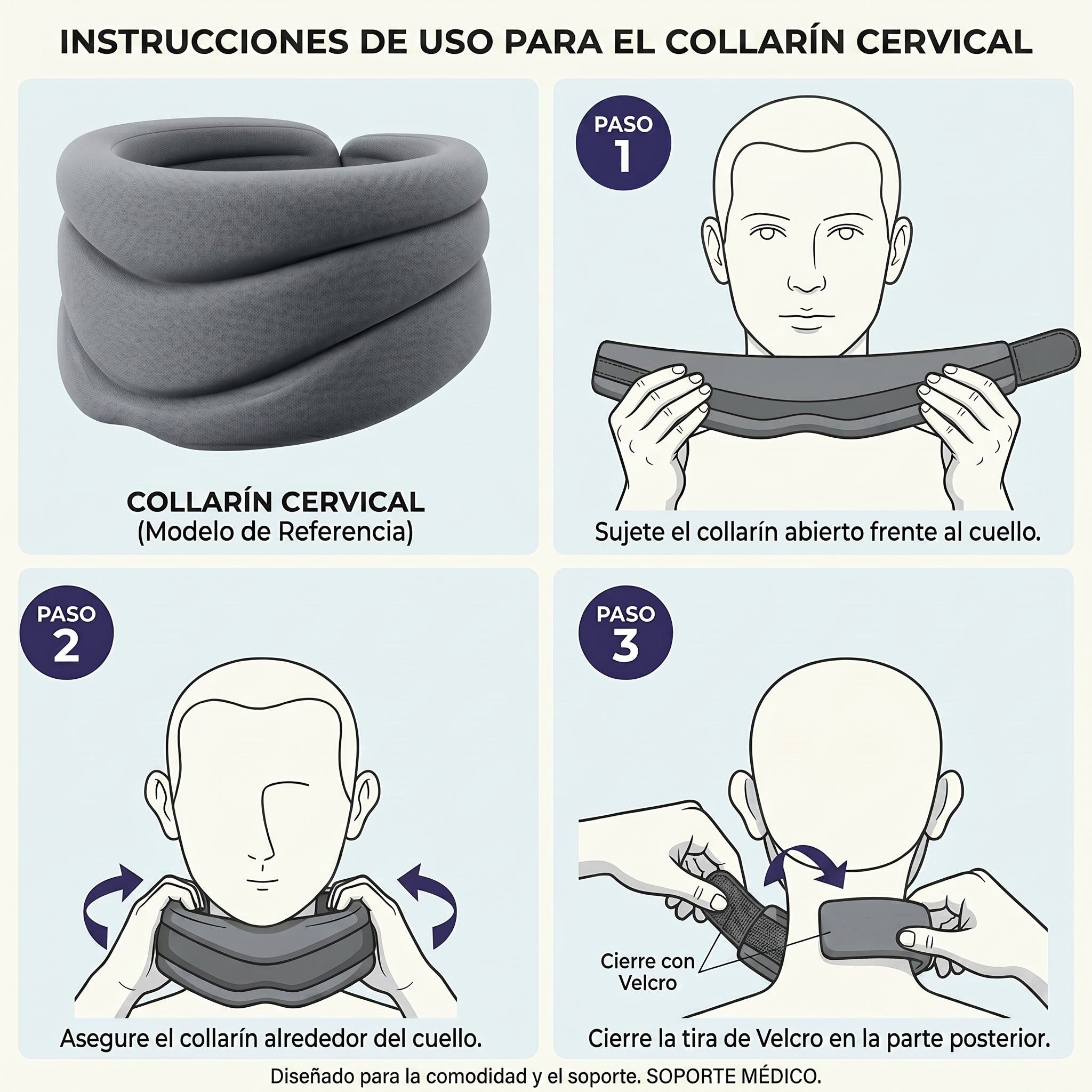 INSTRUCCIONES DE USO PARA EL COLLARÍN CERVICAL

COLLARÍN CERVICAL
(Modelo de Referencia)

PASO
1

Sujete el collarín abierto frente al cuello.

PASO
2

Asegure el collarín alrededor del cuello.

PASO
3

Cierre con Velcro

Cierre la tira de Velcro en la parte posterior.

Diseñado para la comodidad y el soporte. SOPORTE MÉDICO.